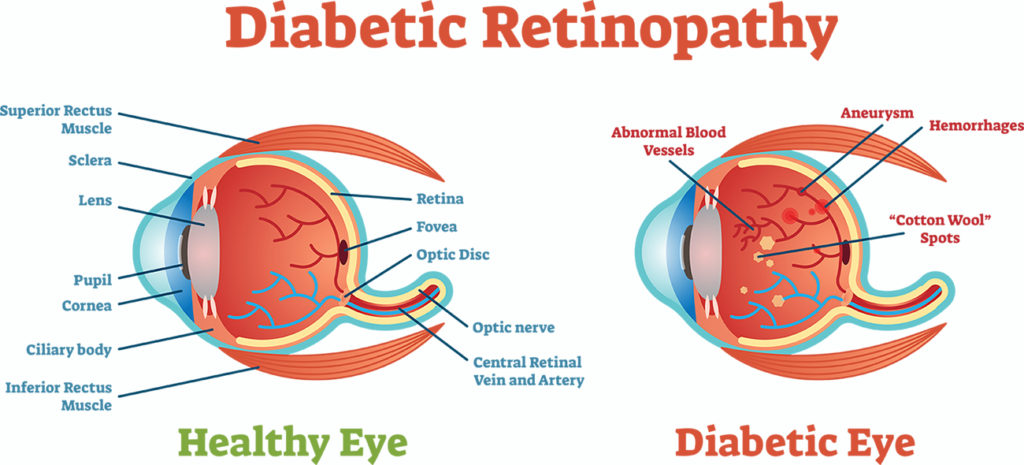 Diabetic Retinopathy

Superior Rectus Muscle

Sclera

Lens

Pupil

Cornea

Ciliary body

Inferior Rectus Muscle

Retina

Fovea

Optic Disc

Optic nerve

Central Retinal Vein and Artery

Healthy Eye

Abnormal Blood Vessels

Aneurysm

Hemorrhages

"Cotton Wool" Spots

Diabetic Eye